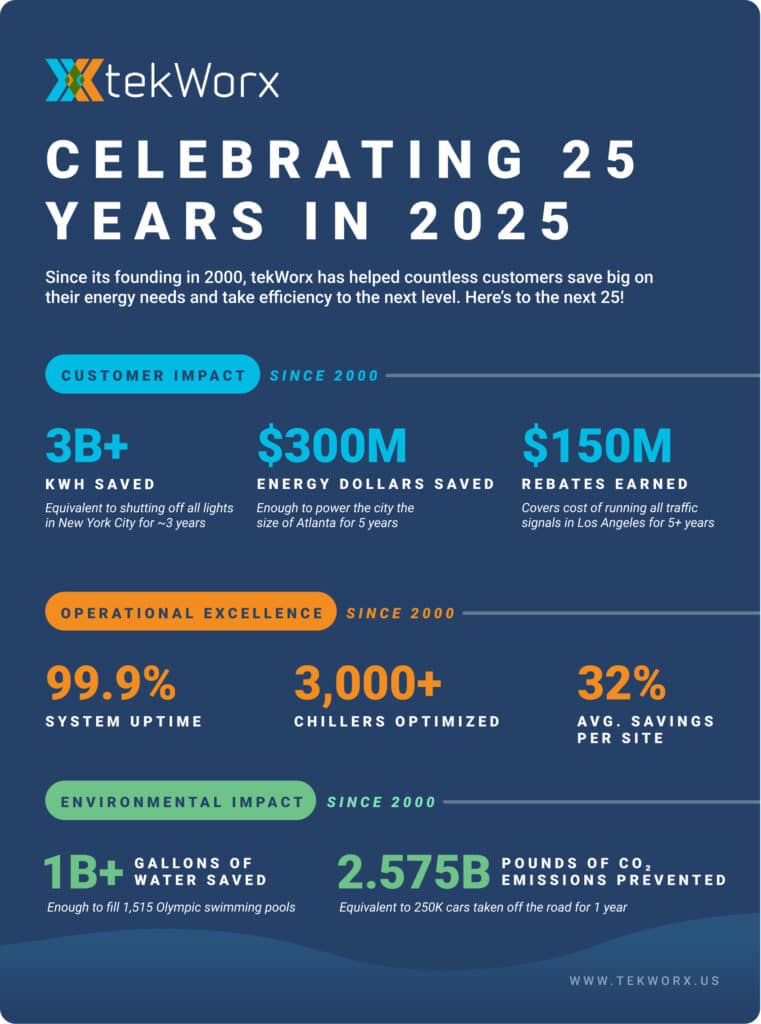 tekWorx

CELEBRATING 25 YEARS IN 2025

Since its founding in 2000, tekWorx has helped countless customers save big on their energy needs and take efficiency to the next level. Here's to the next 25!

CUSTOMER IMPACT SINCE 2000

3B+
KWH SAVED
Equivalent to shutting off all lights in New York City for ~3 years

$300M
ENERGY DOLLARS SAVED
Enough to power the city the size of Atlanta for 5 years

$150M
REBATES EARNED
Covers cost of running all traffic signals in Los Angeles for 5+ years

OPERATIONAL EXCELLENCE SINCE 2000

99.9%
SYSTEM UPTIME

3,000+
CHILLERS OPTIMIZED

32%
AVG. SAVINGS PER SITE

ENVIRONMENTAL IMPACT SINCE 2000

1B+ GALLONS OF WATER SAVED
Enough to fill 1,515 Olympic swimming pools

2.575B POUNDS OF $CO_2$ EMISSIONS PREVENTED
Equivalent to 250K cars taken off the road for 1 year

WWW.TEKWORX.US